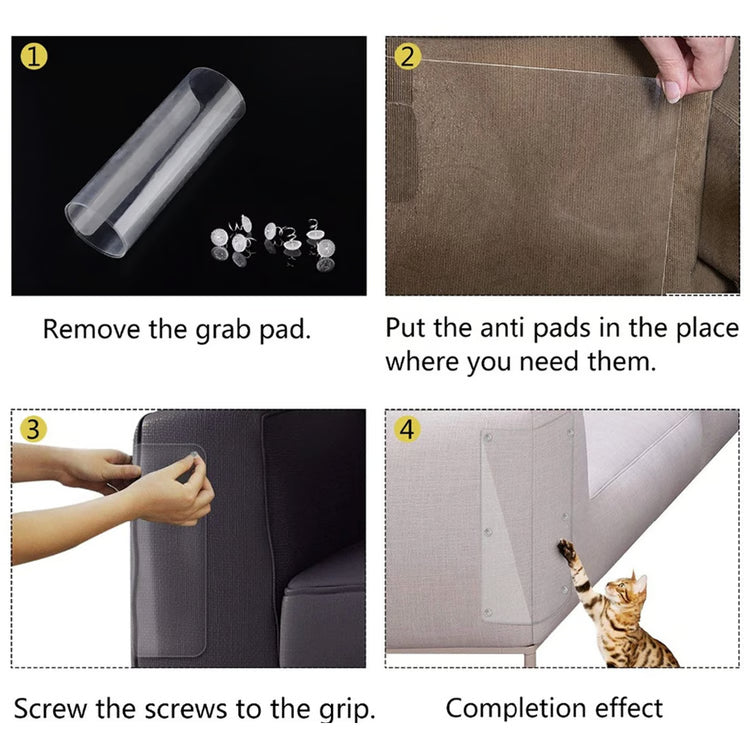 1

Remove the grab pad.

2

Put the anti pads in the place where you need them.

3

Screw the screws to the grip.

4

Completion effect