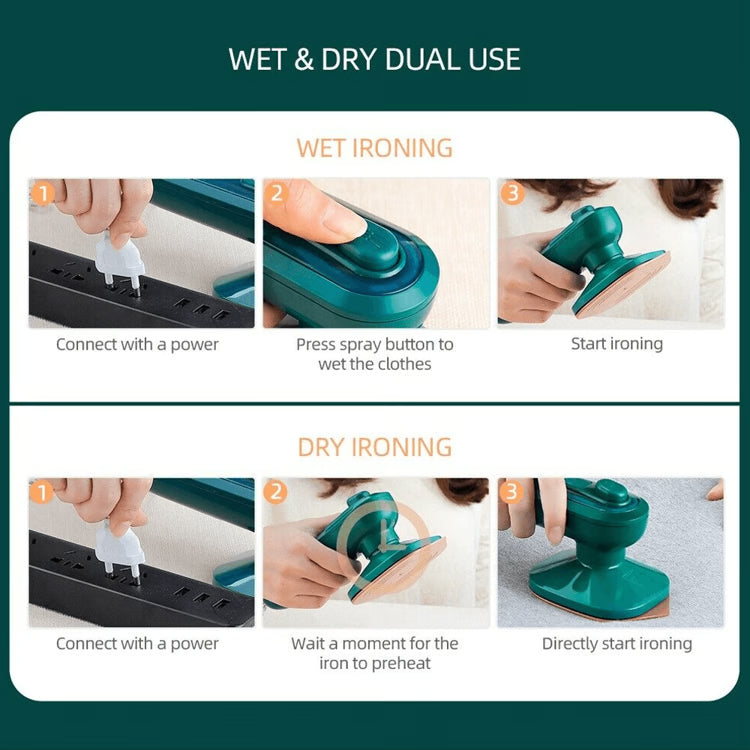 WET & DRY DUAL USE

WET IRONING

1
Connect with a power

2
Press spray button to wet the clothes

3
Start ironing

DRY IRONING

1
Connect with a power

2
Wait a moment for the iron to preheat

3
Directly start ironing